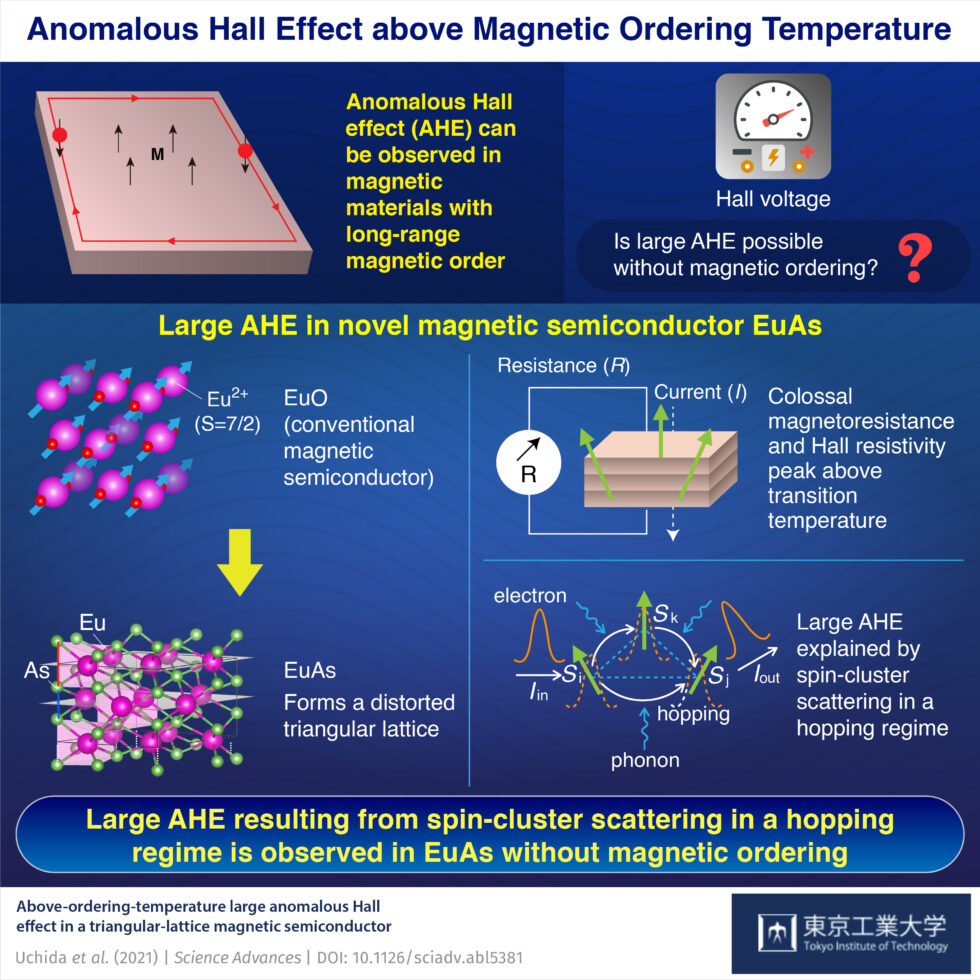 Anomalous Hall Effect above Magnetic Ordering Temperature

M

Anomalous Hall effect (AHE) can be observed in magnetic materials with long-range magnetic order

Hall voltage

Is large AHE possible without magnetic ordering?

?

Large AHE in novel magnetic semiconductor EuAs

$Eu^{2+}$ (S=7/2)

EuO (conventional magnetic semiconductor)

Eu

As

EuAs
Forms a distorted triangular lattice

Resistance ($R$)

Current ($I$)

R

Colossal magnetoresistance and Hall resistivity peak above transition temperature

electron

$S_k$

$S_i$

$S_j$

$I_{in}$

$I_{out}$

hopping

phonon

Large AHE explained by spin-cluster scattering in a hopping regime

Large AHE resulting from spin-cluster scattering in a hopping regime is observed in EuAs without magnetic ordering

Above-ordering-temperature large anomalous Hall effect in a triangular-lattice magnetic semiconductor

Uchida et al. (2021) | Science Advances | DOI: 10.1126/sciadv.abl5381

東京工業大学
Tokyo Institute of Technology